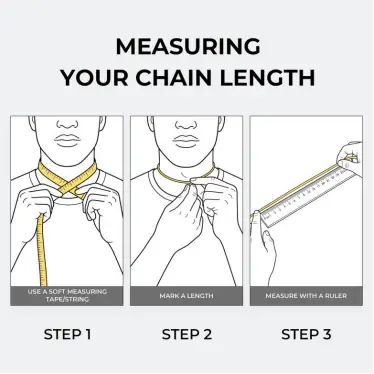 MEASURING YOUR CHAIN LENGTH

USE A SOFT MEASURING TAPE/STRING

STEP 1

MARK A LENGTH

STEP 2

MEASURE WITH A RULER

STEP 3